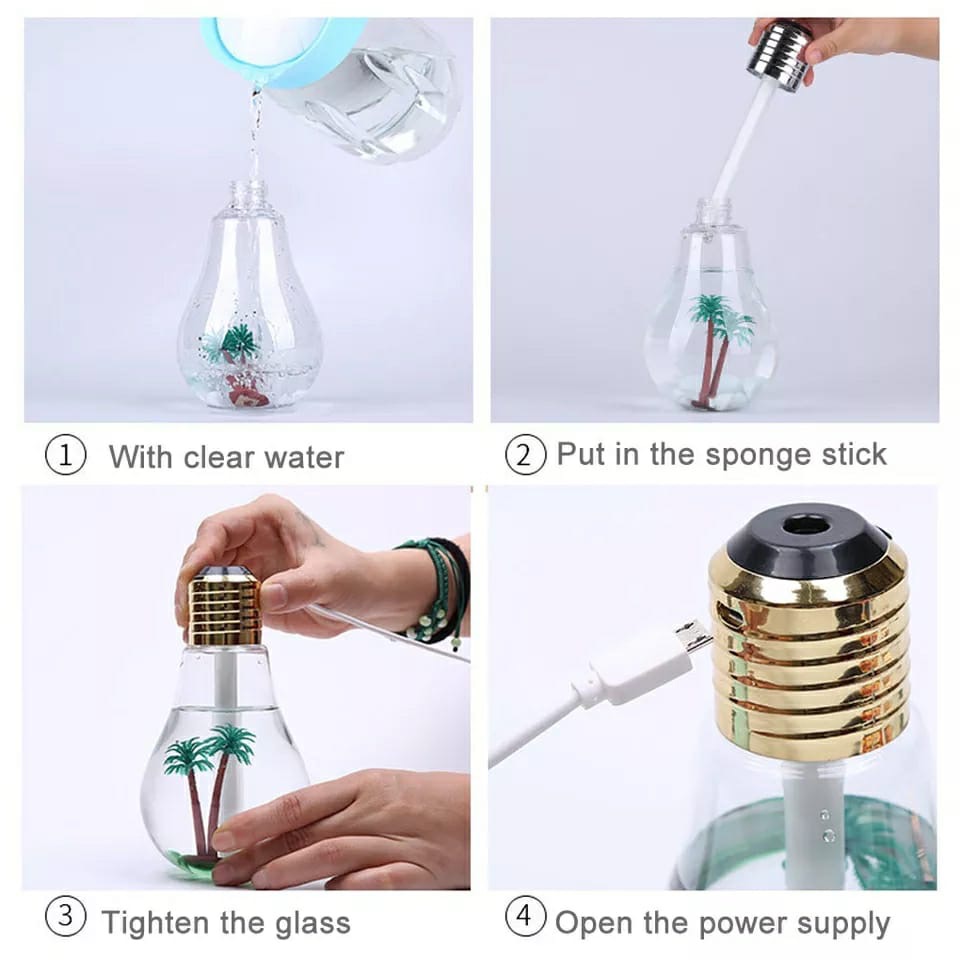 ① With clear water

② Put in the sponge stick

③ Tighten the glass

④ Open the power supply